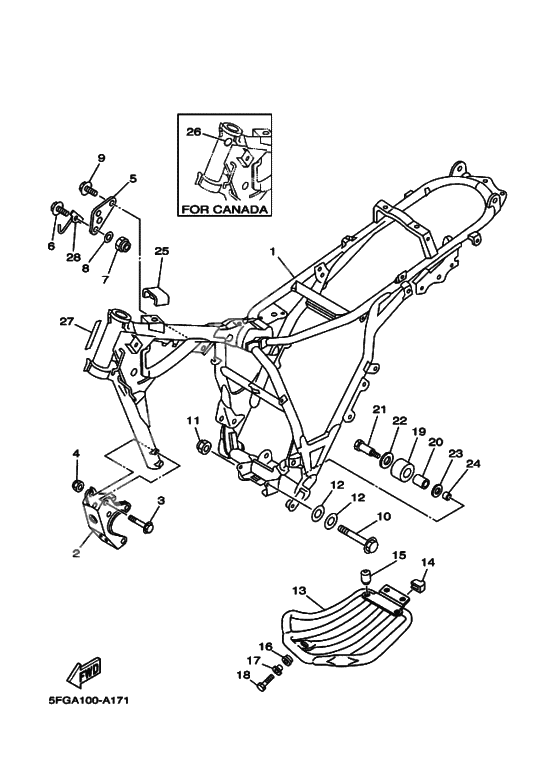 26
FOR CANADA
9
5
6
28
8
7
25
1
27
11
21
22
19
20
23
24
4
3
2
12
12
10
15
14
13
16
17
18
FWD
5FGA100-A171