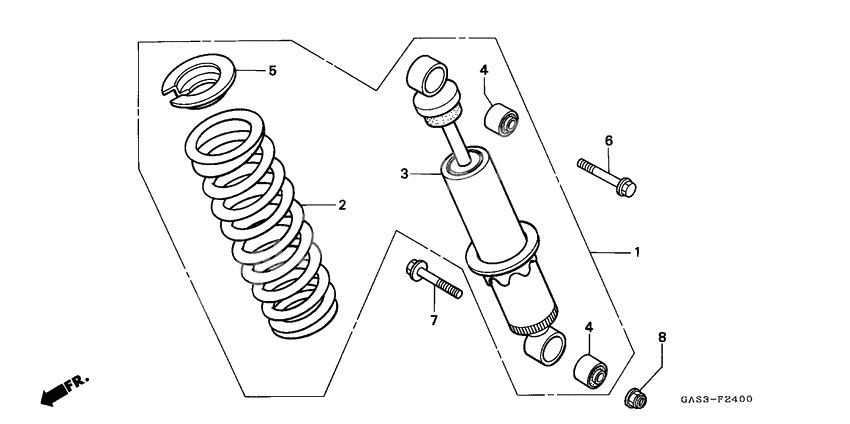 5
4
6
3
2
1
7
4
8
FR.
GAS3-F2400