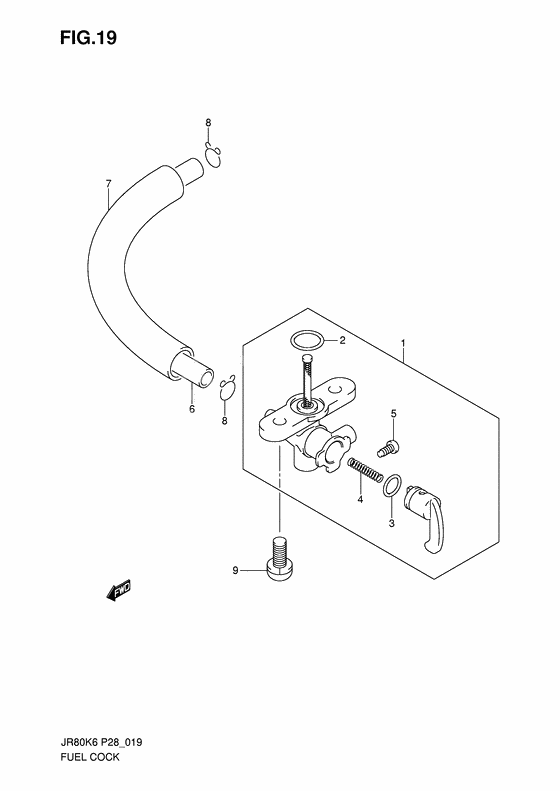 FIG.19

8

7

2

1

6

8

5

4

3

9

FWD

JR80K6 P28_019
FUEL COCK