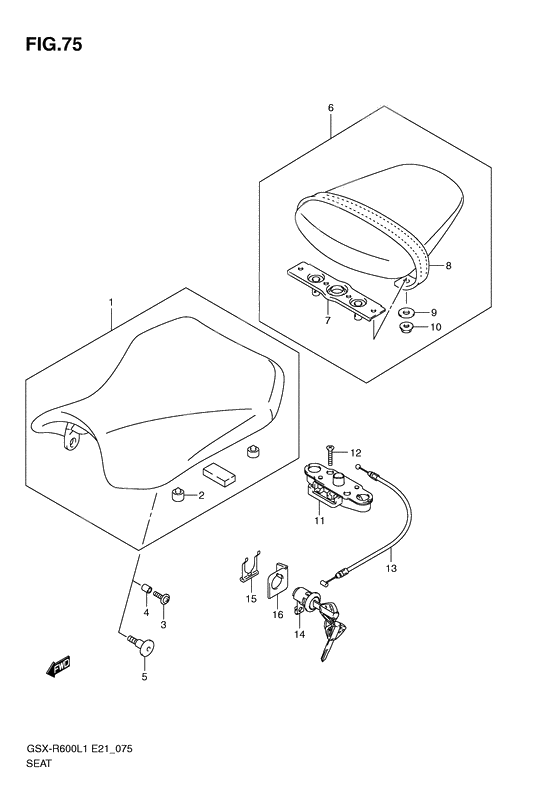 FIG.75

6

8

7

9

10

1

2

12

11

13

15

16

14

4

3

5

FWD

GSX-R600L1 E21_075
SEAT