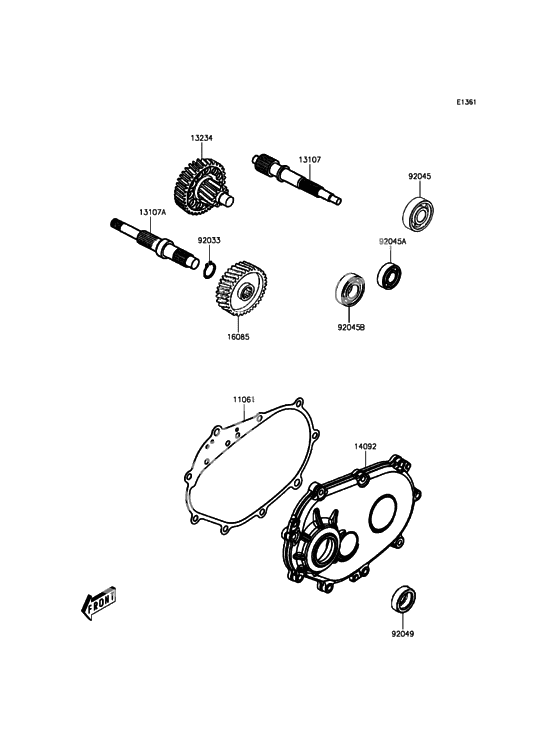 E1361

13234

13107

92045

13107A

92033

92045A

92045B

16085

11061

14092

FRONT

92049