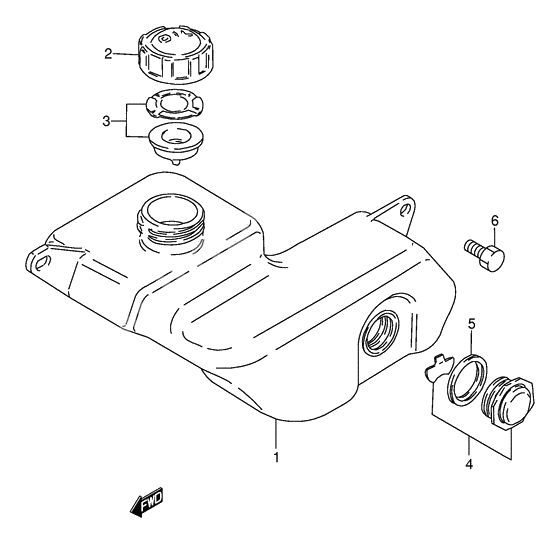 2
3
6
5
1
4
FWD