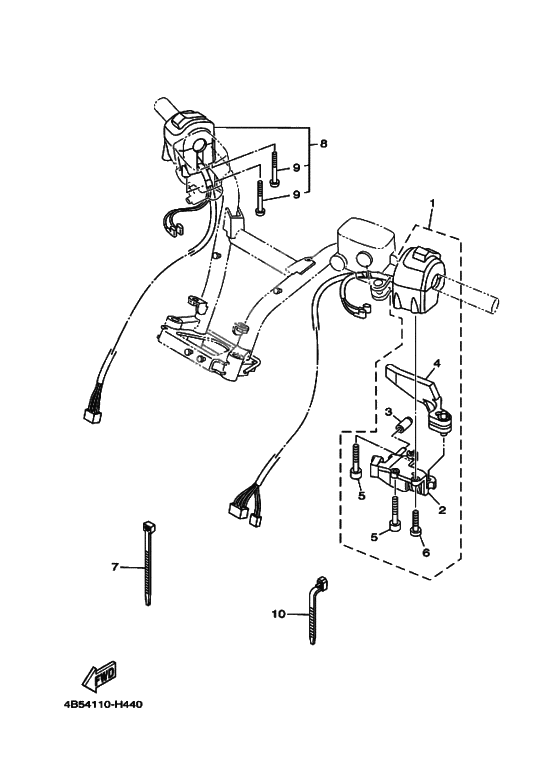 8
9
9
1
4
3
5
2
5
6
7
10
FWD
4B54110-H440