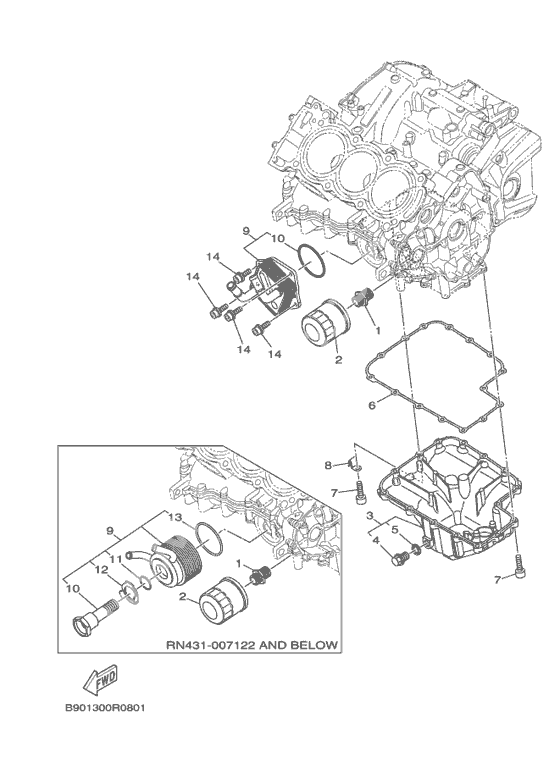 9
10
14
14
14
14
1
2
6
8
7
3
5
4
7
9
13
11
12
10
1
2
RN431-007122 AND BELOW
FWD
B901300R0801