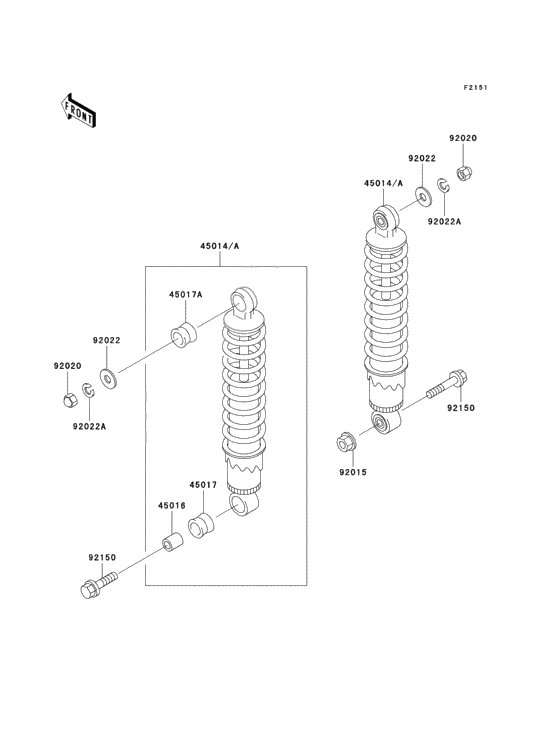 F2151

FRONT

92020

92022

45014/A

92022A

45014/A

45017A

92022

92020

92022A

92150

92015

45017

45016

92150