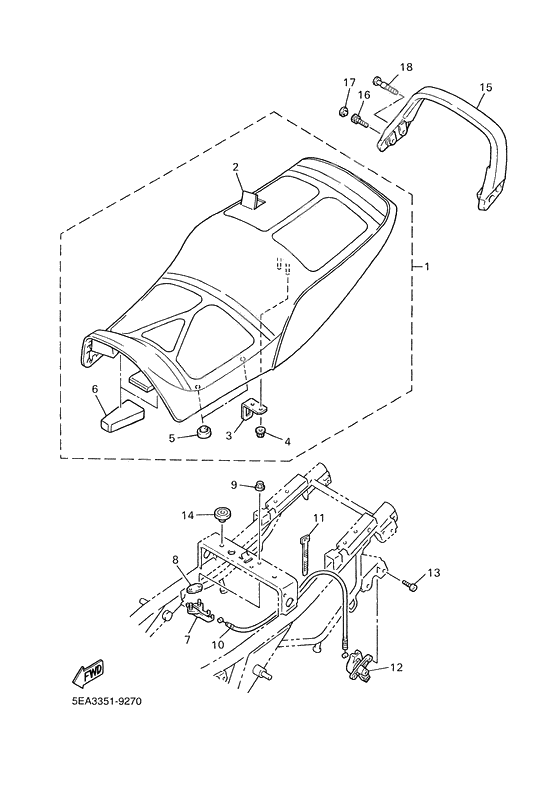 18
17
16
15
2
1
6
5
3
4
9
14
11
8
13
7
10
12
FWD
5EA3351-9270