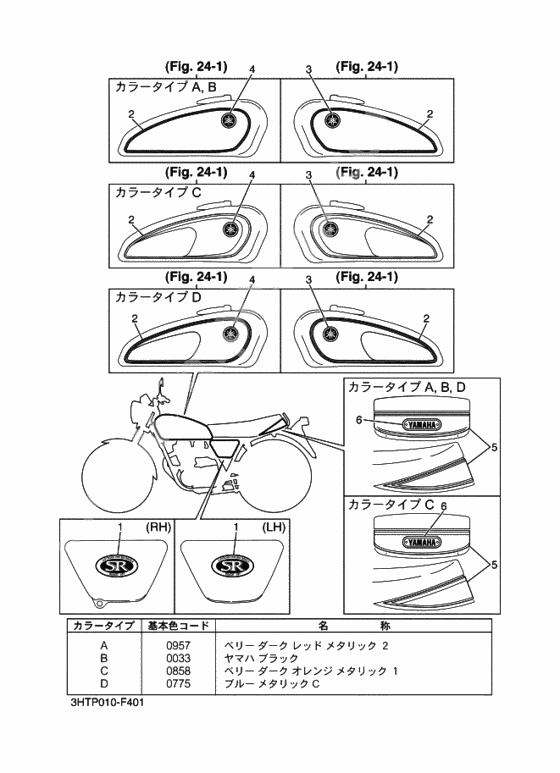 (Fig. 24-1)
カラータイプ A, B
4
2

(Fig. 24-1)
3
2

(Fig. 24-1)
カラータイプ C
4
2

(Fig. 24-1)
3
2

(Fig. 24-1)
カラータイプ D
4
2

(Fig. 24-1)
3
2

カラータイプ A, B, D
6
YAMAHA
5

カラータイプ C
6
YAMAHA
5

1 (RH)
SR

1 (LH)
SR

| カラータイプ | 基本色コード | 名　称 |
|---|---|---|
| A | 0957 | ベリー ダーク レッド メタリック 2 |
| B | 0033 | ヤマハ ブラック |
| C | 0858 | ベリー ダーク オレンジ メタリック 1 |
| D | 0775 | ブルー メタリック C |

3HTP010-F401