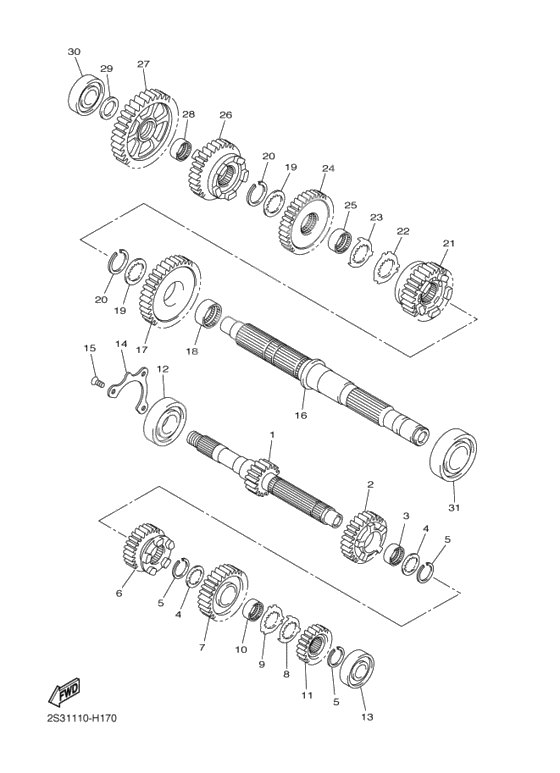 30
29
27
28
26
20
19
24
25
23
22
21
20
19
17
18
15
14
12
16
1
31
2
3
4
5
6
5
4
7
10
9
8
11
5
13
FWD
2S31110-H170