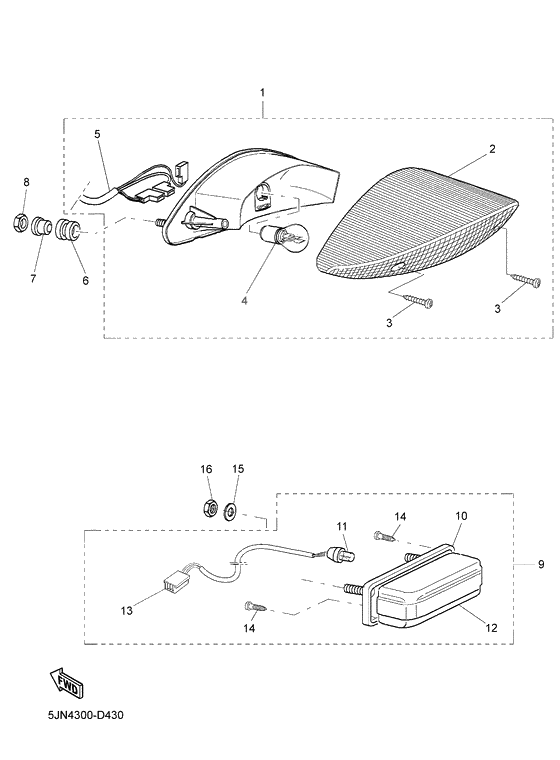 1
5
2
8
7
6
4
3
3

16
15
14
10
11
9
13
14
12

FWD

5JN4300-D430