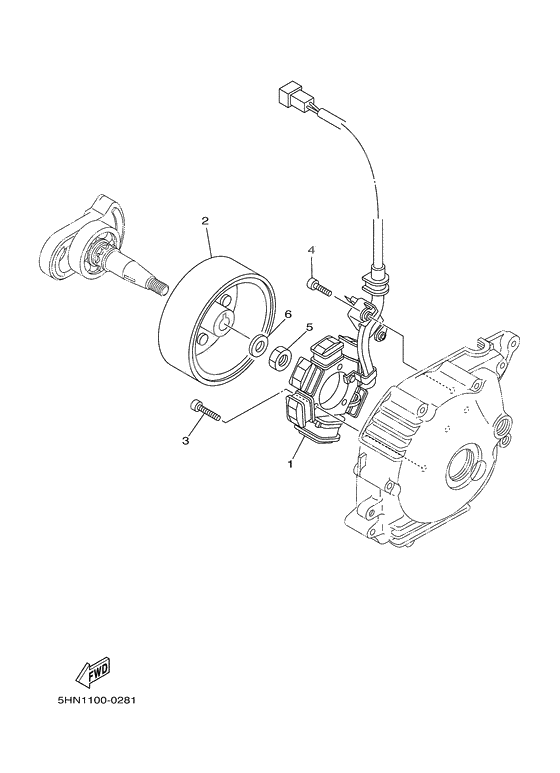 2
4
6
5
3
1
FWD
5HN1100-0281