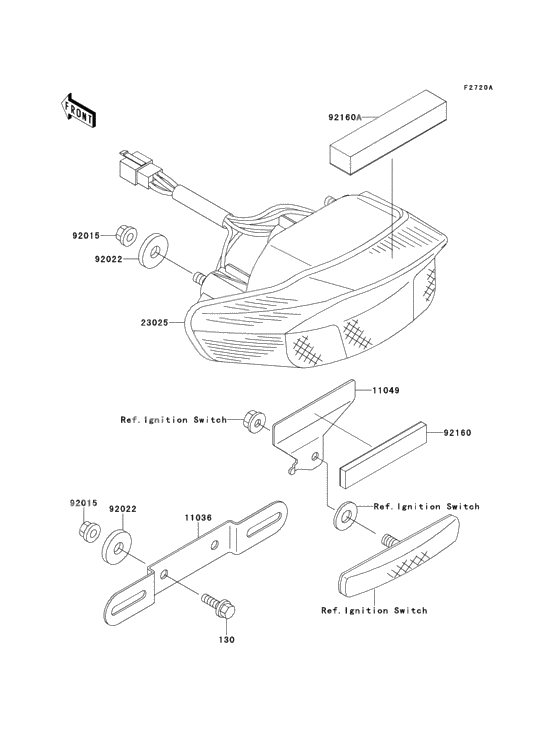 F2720A

FRONT

92160A

92015

92022

23025

11049

Ref.Ignition Switch

92160

92015

92022

11036

Ref.Ignition Switch

Ref.Ignition Switch

130