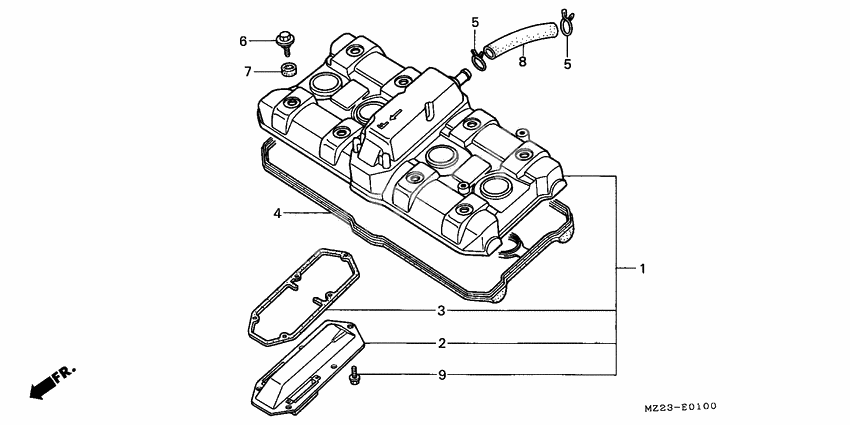 6
7
5
8
5
4
1
3
2
9
FR.
MZ23-E0100