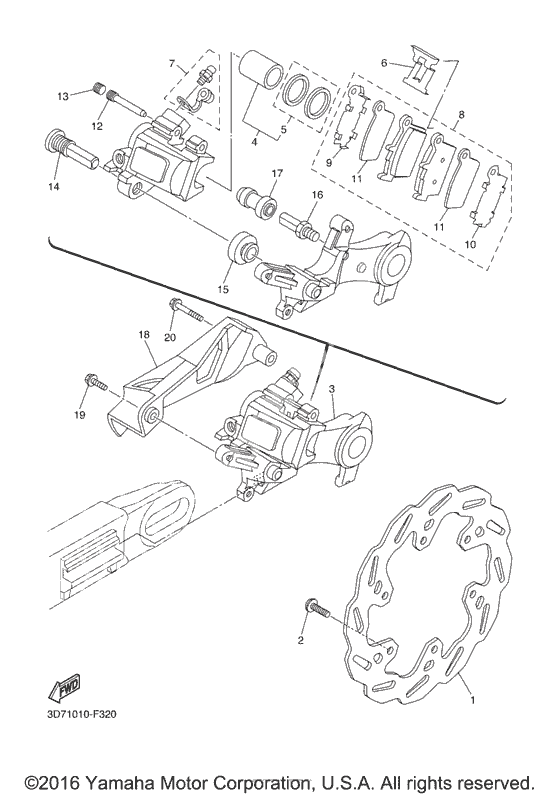 7
6
13
12
4
5
8
9
11
14
17
16
11
10
15
20
18
3
19
2
1
FWD
3D71010-F320
©2016 Yamaha Motor Corporation, U.S.A. All rights reserved.