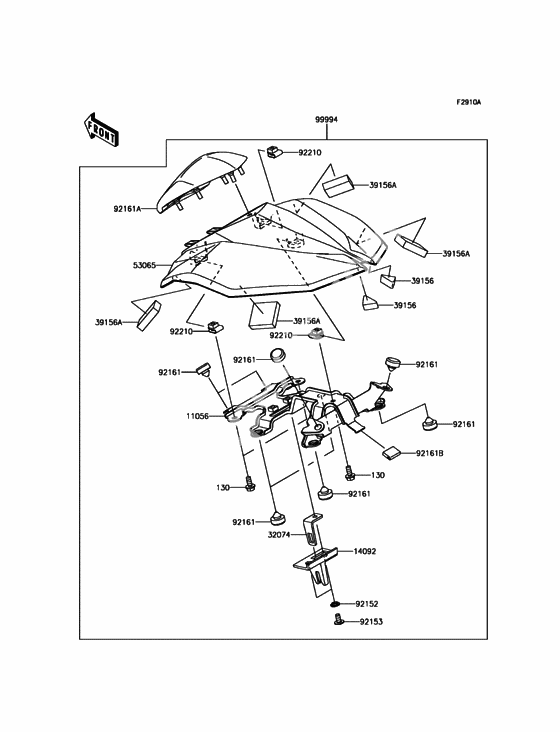 F2910A

FRONT

99994

92210

39156A

92161A

39156A

53065

39156

39156

39156A

39156A

92210

92210

92161

92161

92161

11056

92161

92161B

130

130

92161

92161

32074

14092

92152

92153