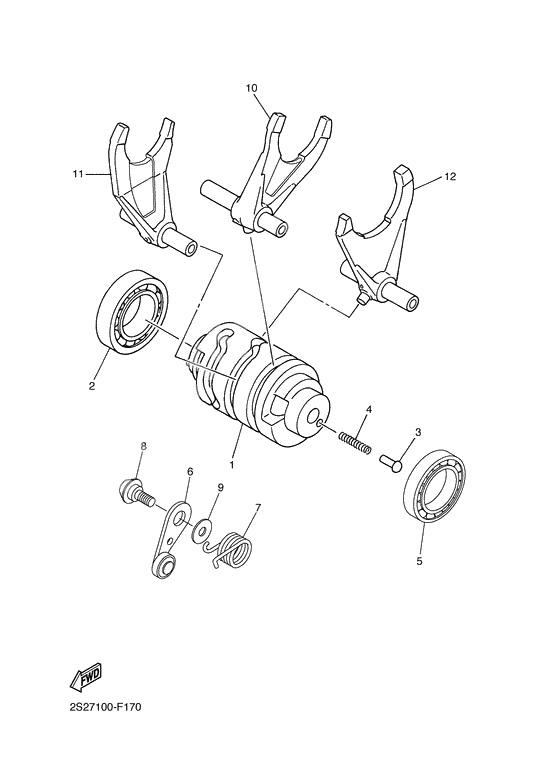 10
11
12
2
4
3
1
8
6
9
7
5
FWD
2S27100-F170