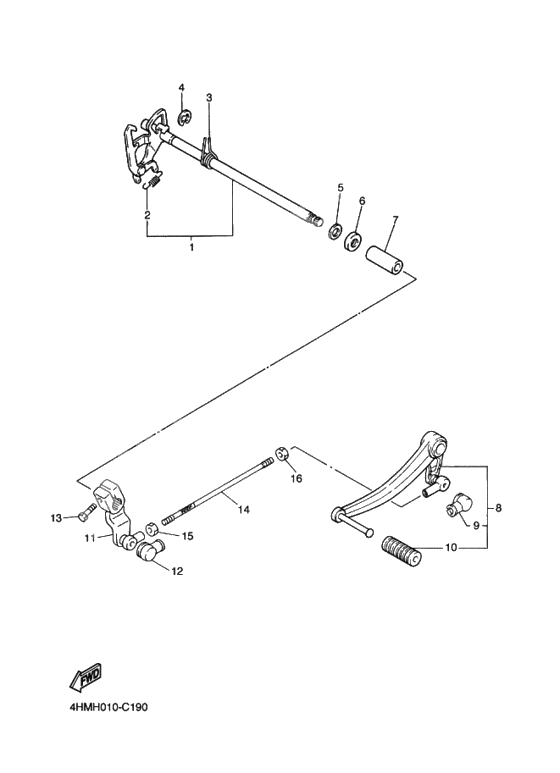 4
3
2
1
5
6
7
16
14
13
11
15
12
8
9
10
FWD
4HMH010-C190