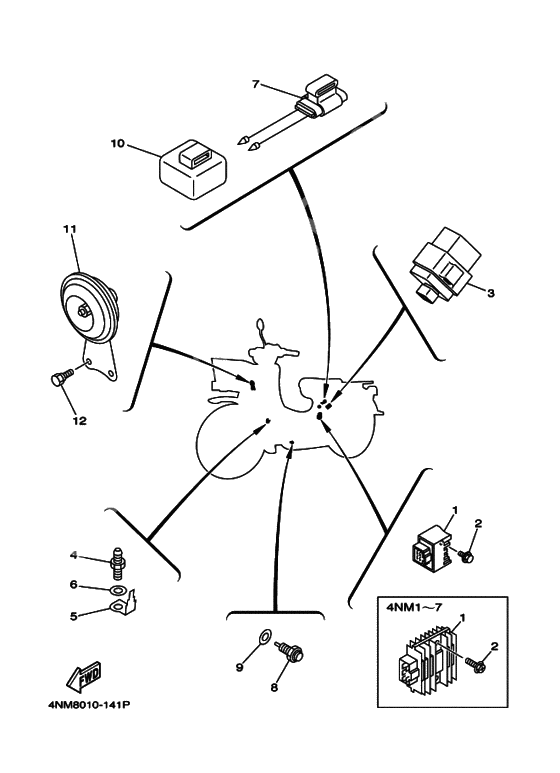 7
10
11
3
12
1
2
4
6
5
4NM1～7
1
2
9
8
FWD
4NM8010-141P