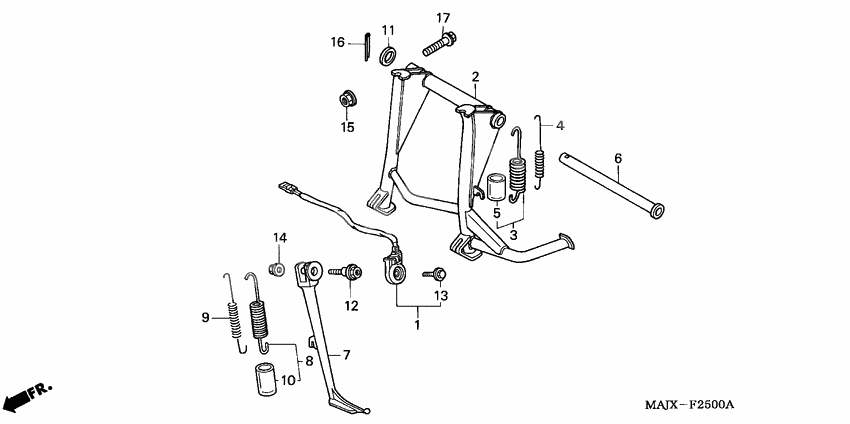 16
11
17
2
15
4
6
5
3
14
12
13
1
9
8
7
10
FR.
MAJX－F2500A