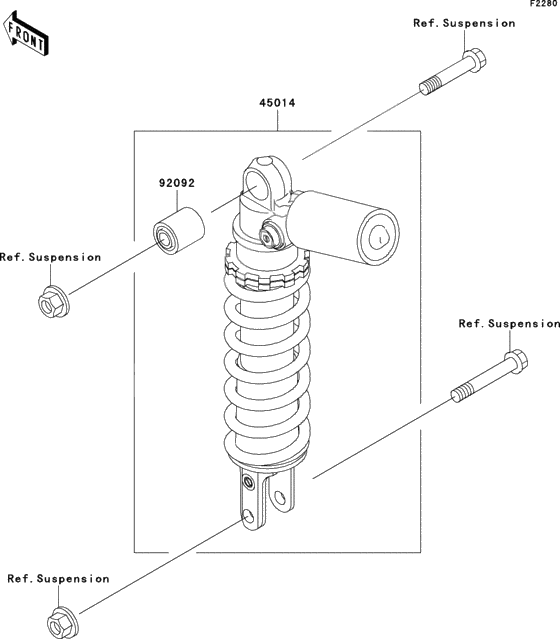 F2280

FRONT

Ref.Suspension

45014

92092

Ref.Suspension

Ref.Suspension

Ref.Suspension