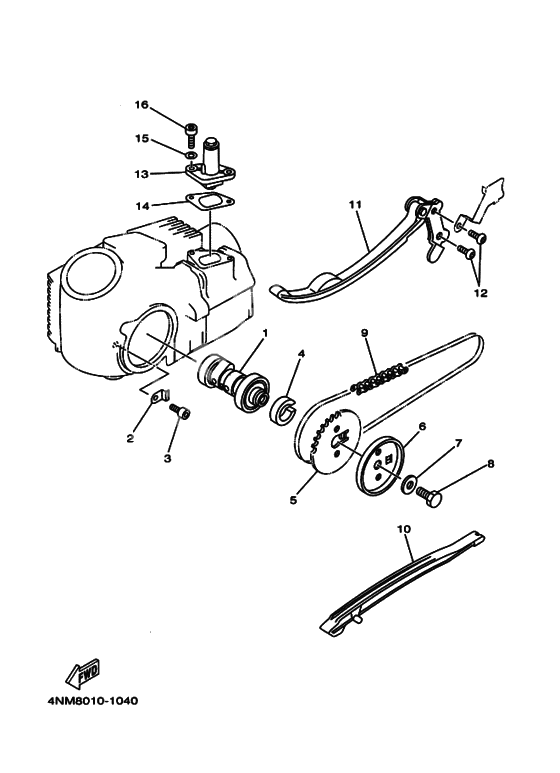 16
15
13
14
11
12
1
4
9
2
3
6
7
8
5
10
FWD
4NM8010-1040