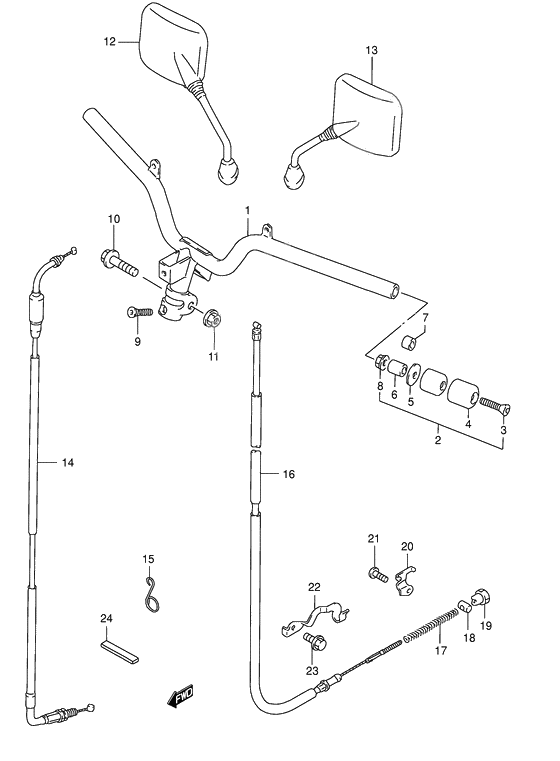 12
13
1
10
9
11
7
8
6
5
4
3
2
14
16
15
21
20
22
24
23
17
18
19
FWD