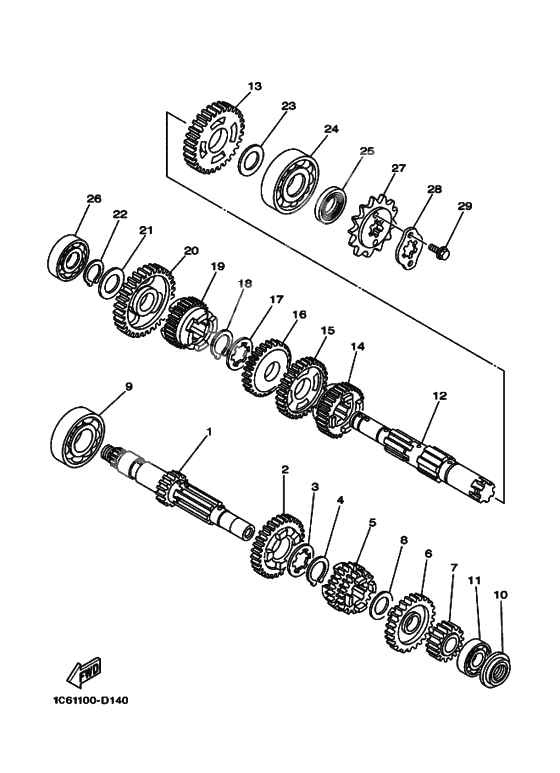 13
23
24
25
27
28
29
26
22
21
20
19
18
17
16
15
14
12
9
1
2
3
4
5
8
6
7
11
10
FWD
1C61100-D140