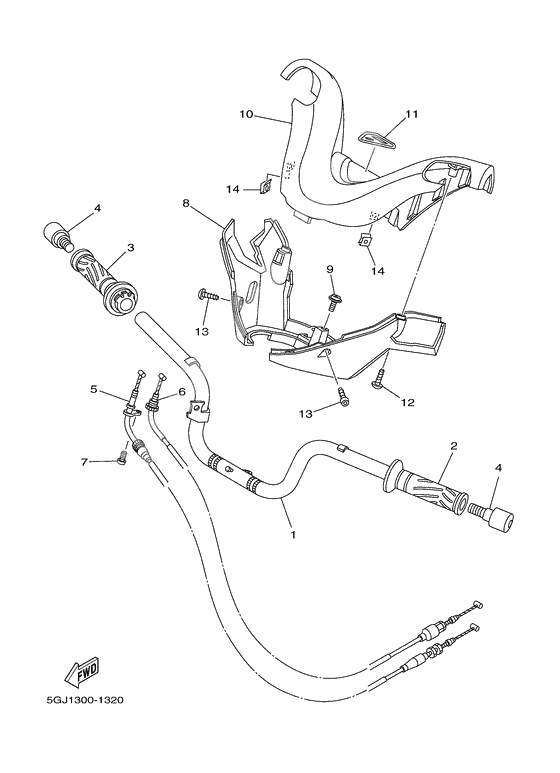 10
11
14
8
4
3
9
14
13
5
6
13
12
7
2
4
1
FWD
5GJ1300-1320