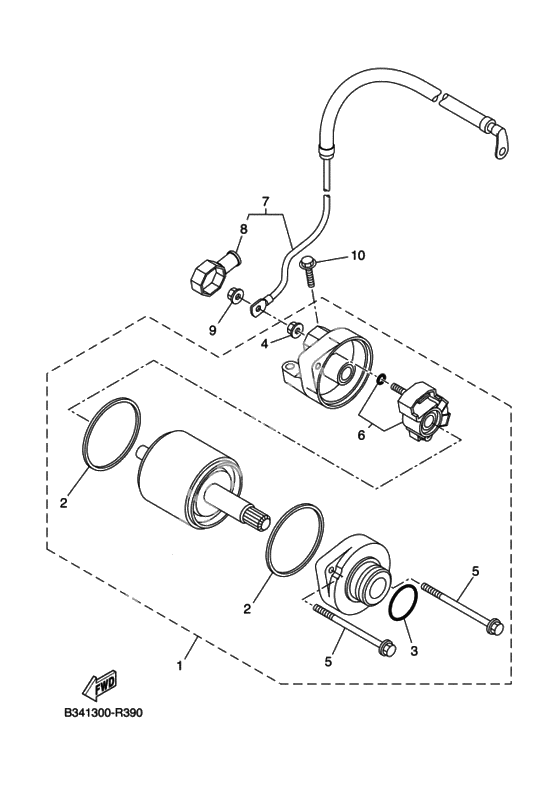 7
8
10
9
4
6
2
2
5
3
5
1
FWD
B341300-R390