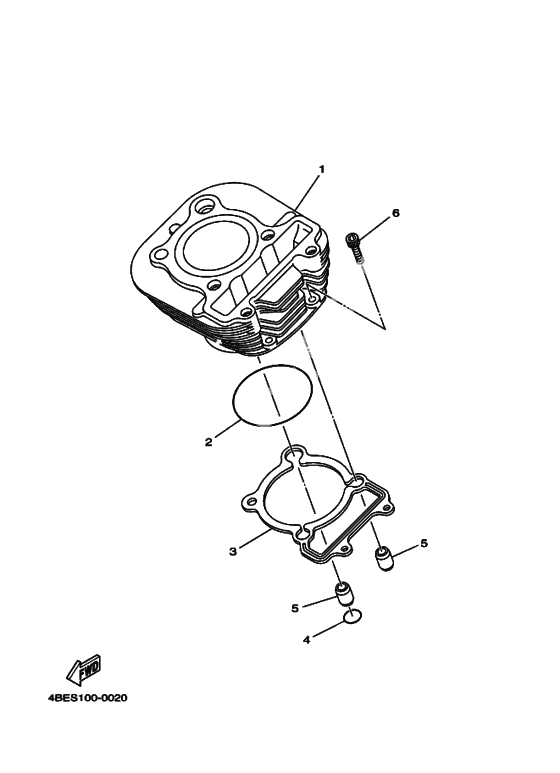 1
6
2
3
5
5
4
FWD
4BES100-0020