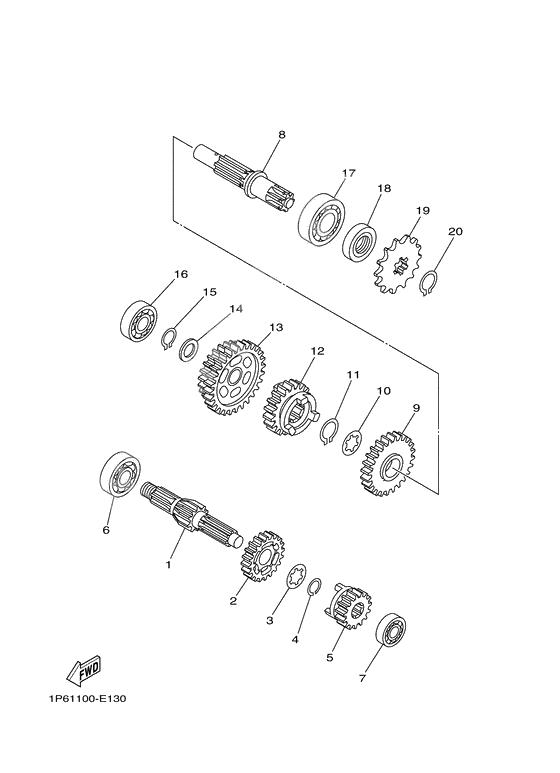 8
17
18
19
20
16
15
14
13
12
11
10
9
6
1
2
3
4
5
7
FWD
1P61100-E130