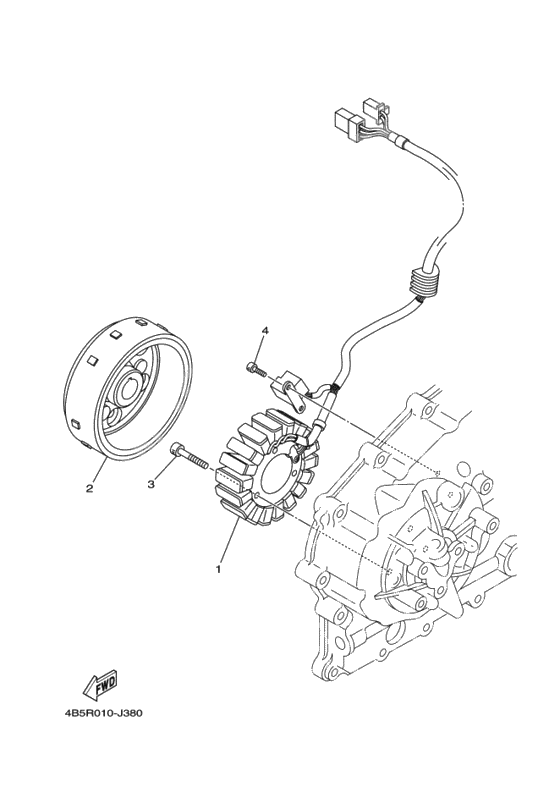 4

2

3

1

FWD

4B5R010-J380