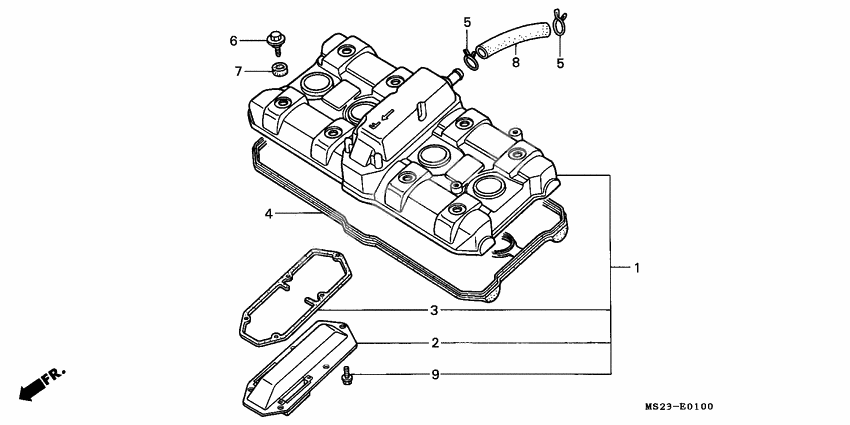 6
7
5
8
5
4
1
3
2
9
FR.
MS23-E0100