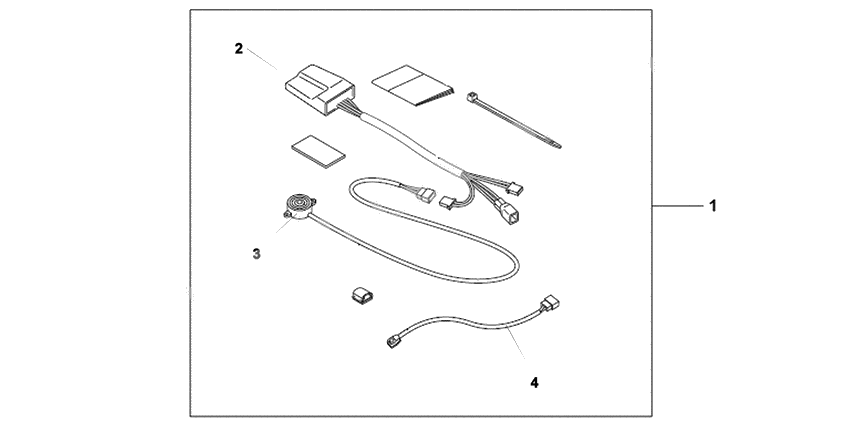 2
1
3
4