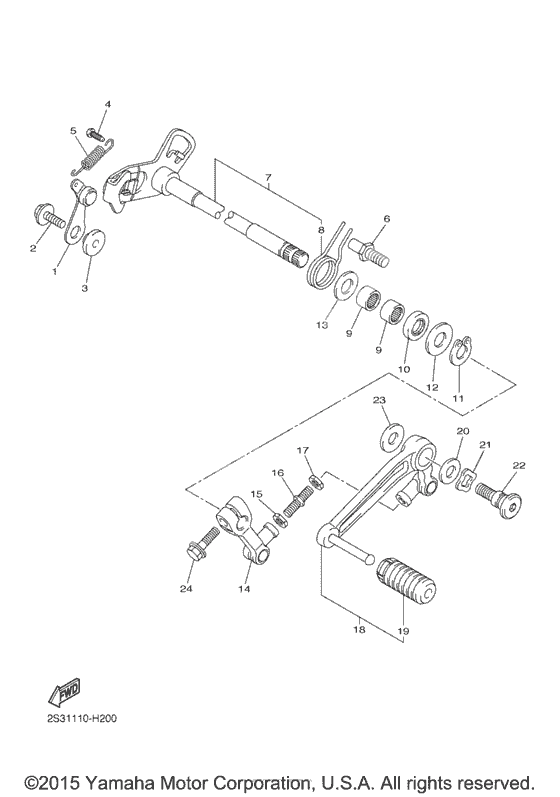 4
5
7
8
6
2
1
3
13
9
9
10
12
11
23
20
21
22
17
16
15
24
14
18
19
FWD
2S31110-H200
©2015 Yamaha Motor Corporation, U.S.A. All rights reserved.