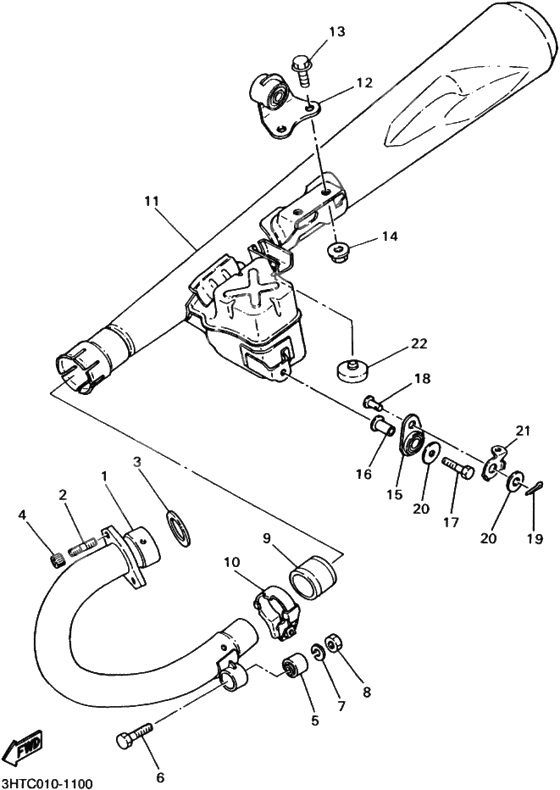 13
12
11
14
22
18
21
16
15
20
17
20
19
3
1
2
4
9
10
8
7
5
6
FWD
3HTC010-1100