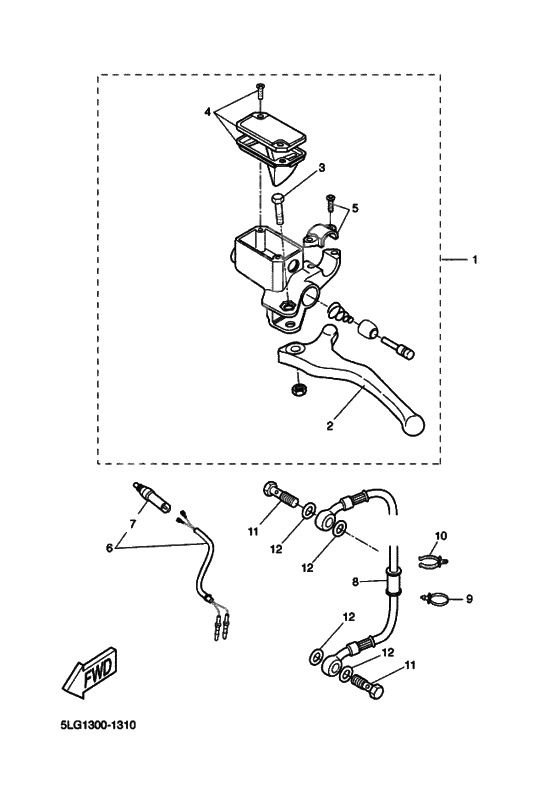 4
3
5
1
2
7
6
11
12
12
10
8
9
12
12
11
FWD
5LG1300-1310