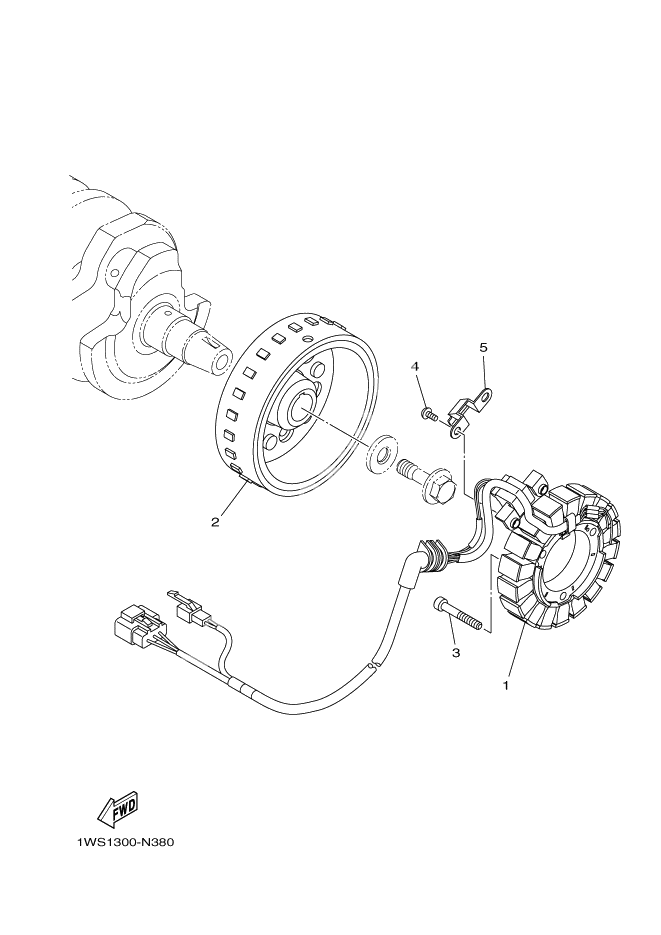 5
4
2
3
1
FWD
1WS1300-N380