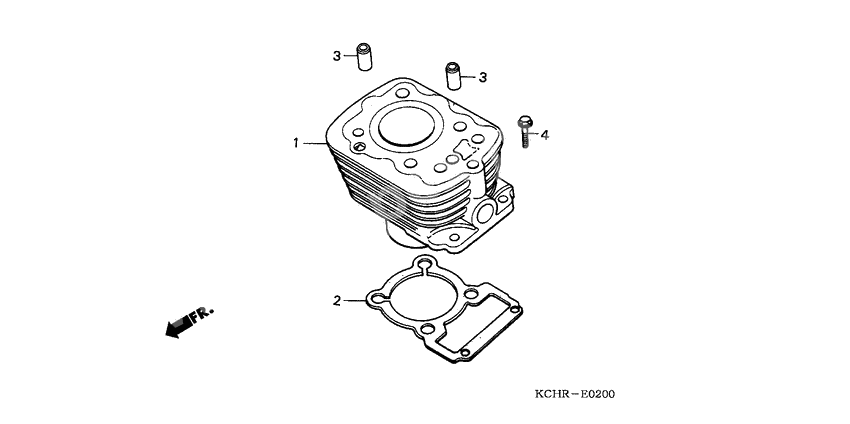 3
3
4
1
2
FR.
KCHR－E0200