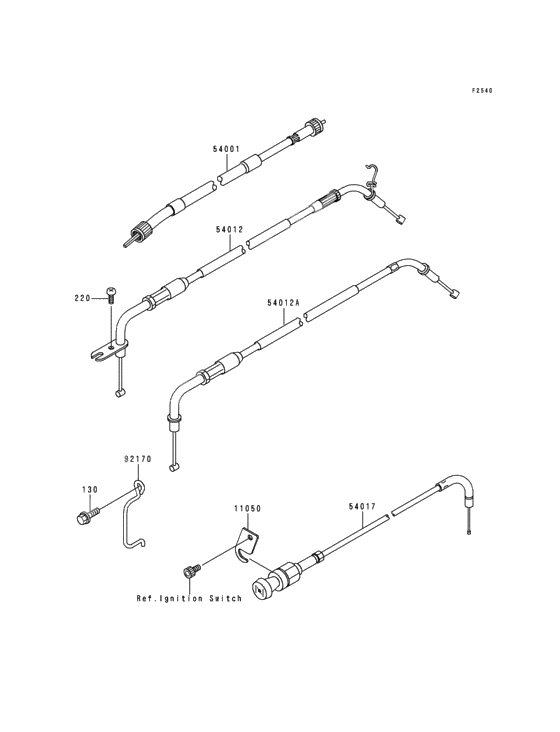 F2540

54001

54012

220

54012A

92170

130

11050

54017

Ref.Ignition Switch