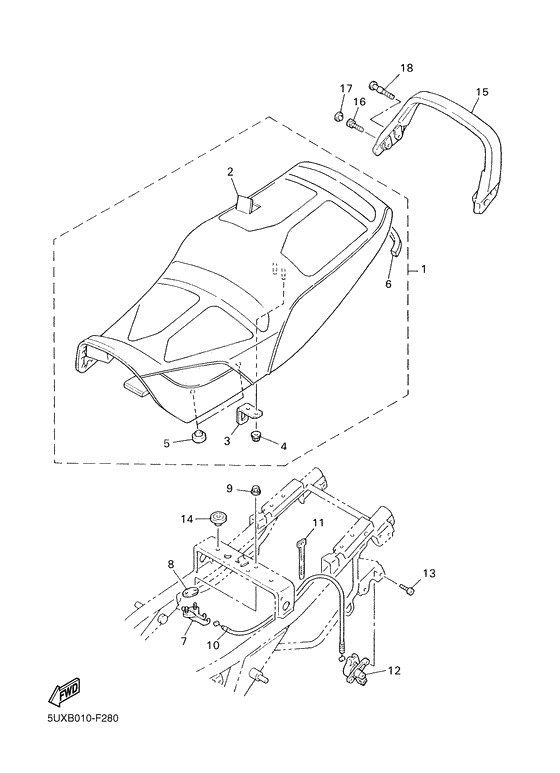 18
17
16
15
2
1
6
5
3
4
9
14
11
8
13
7
10
12
FWD
5UXB010-F280