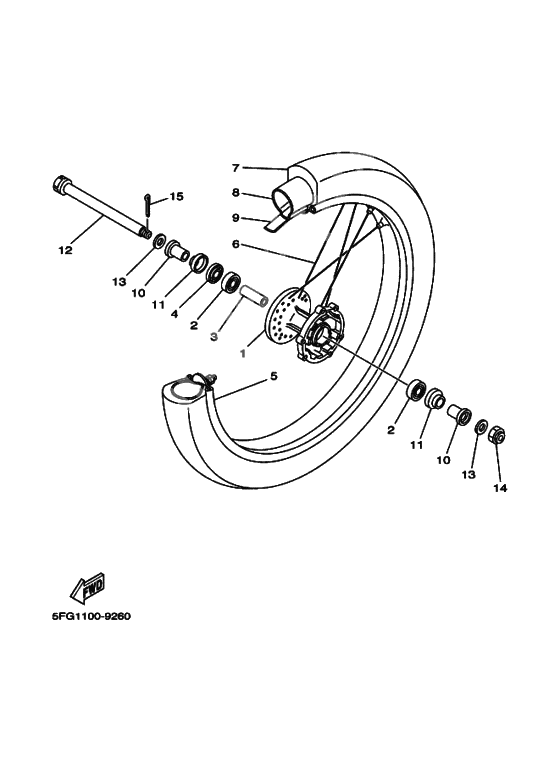 7
8
9
6
15
12
13
10
11
4
2
3
1
5
2
11
10
13
14
FWD
5FG1100-9260