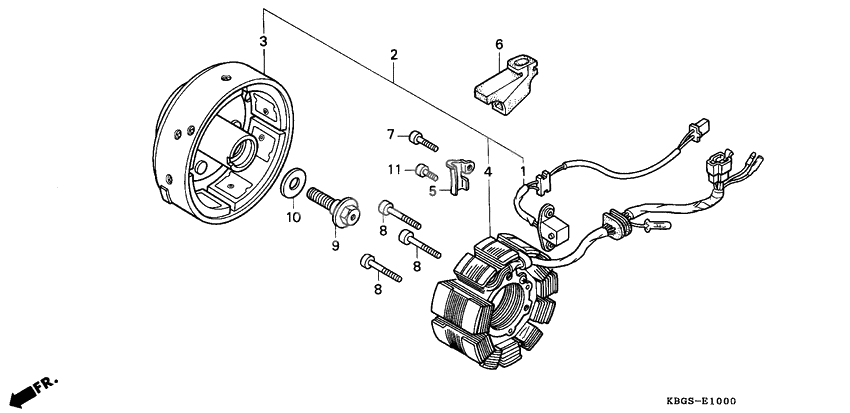 3
2
6
7
11
5
4
1
10
9
8
8
8
FR.
KBGS-E1000