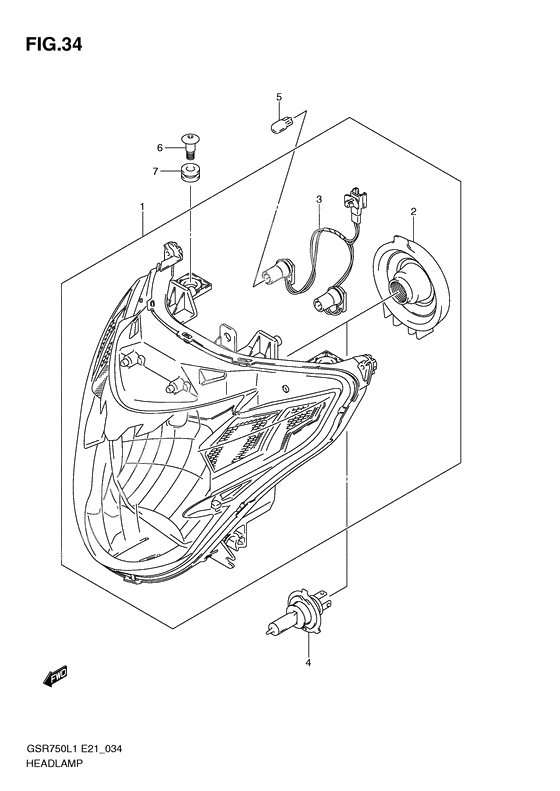 FIG.34

5

6

7

1

3

2

4

FWD

GSR750L1 E21_034
HEADLAMP