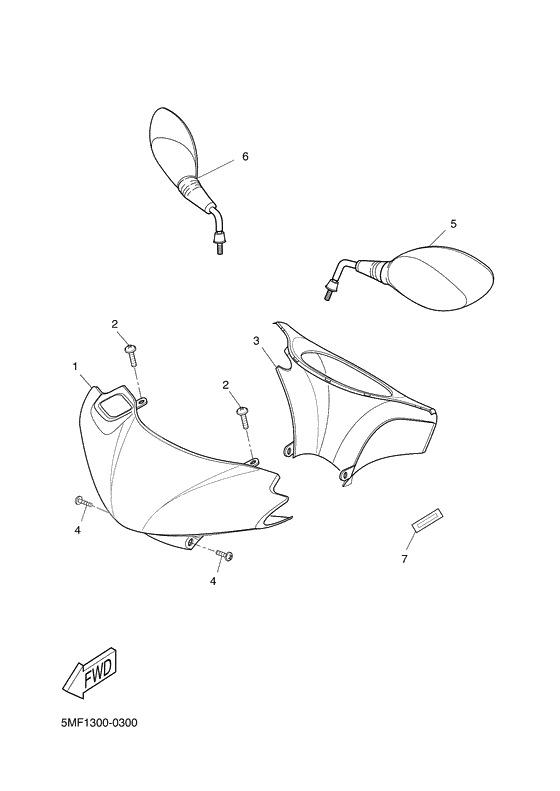 6
5
2
3
1
2
4
4
7
FWD
5MF1300-0300