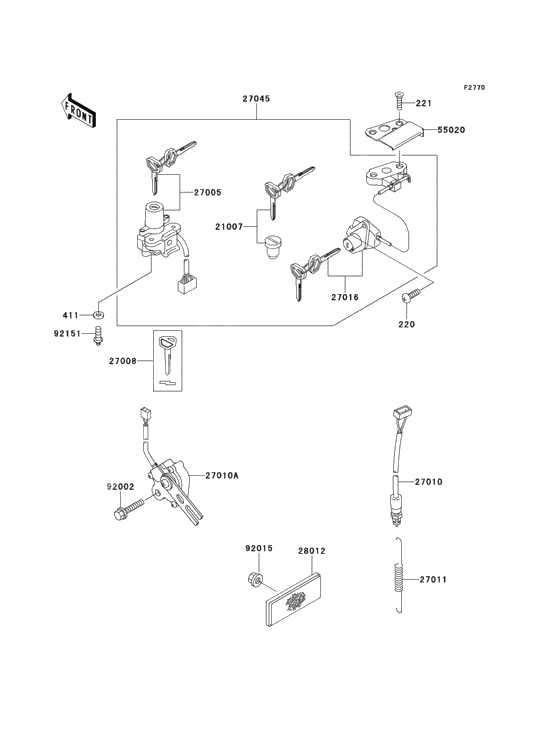 F2770

FRONT

27045

221

55020

27005

21007

27016

411

92151

220

27008

27010A

92002

27010

92015

28012

27011