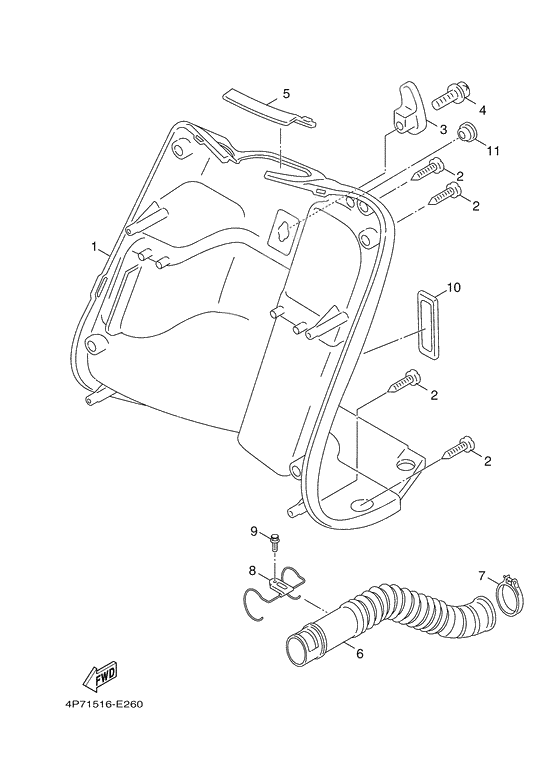 5
4
3
11
2
2
1
10
2
2
9
8
7
6
FWD
4P71516-E260