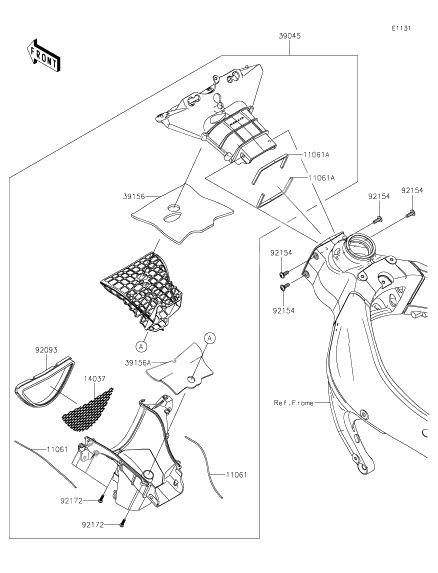 E1131

FRONT

39045

11061A

11061A

39156

92154

92154

92154

92154

A

A

92093

39156A

14037

Ref.Frame

11061

11061

92172

92172