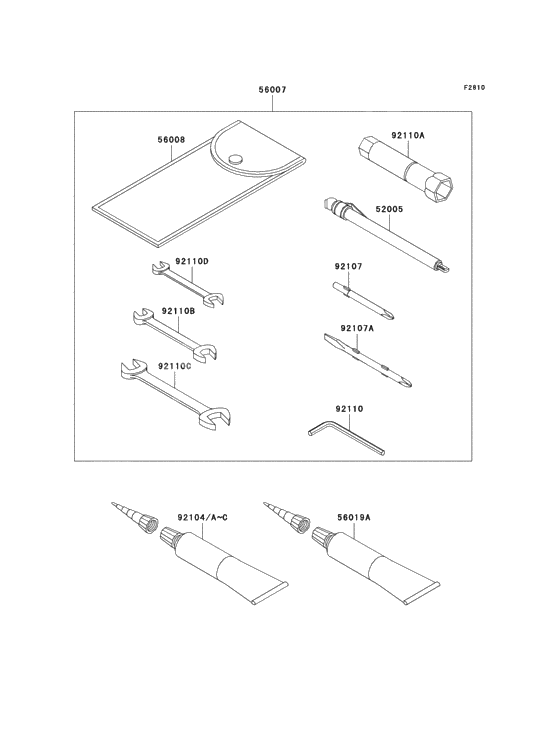 F2810

56007

56008

92110A

52005

92110D

92107

92110B

92107A

92110C

92110

92104/A~C

56019A