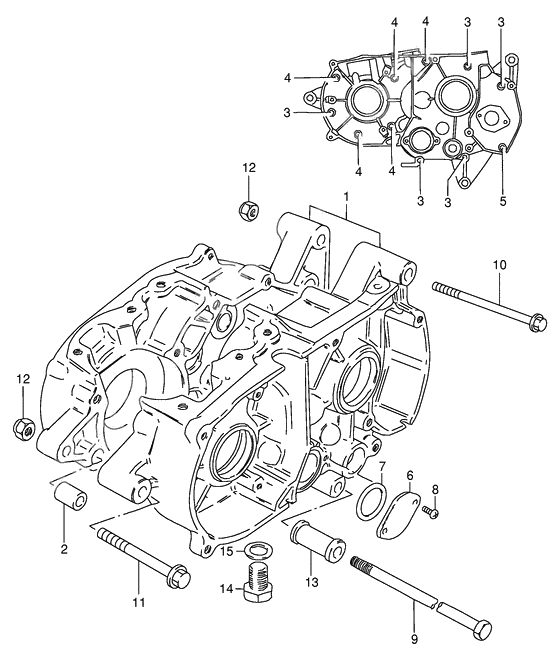 4
4
3
3
4
3
4
4
3
3
5
12
1
10
12
7
6
8
2
15
13
11
14
9