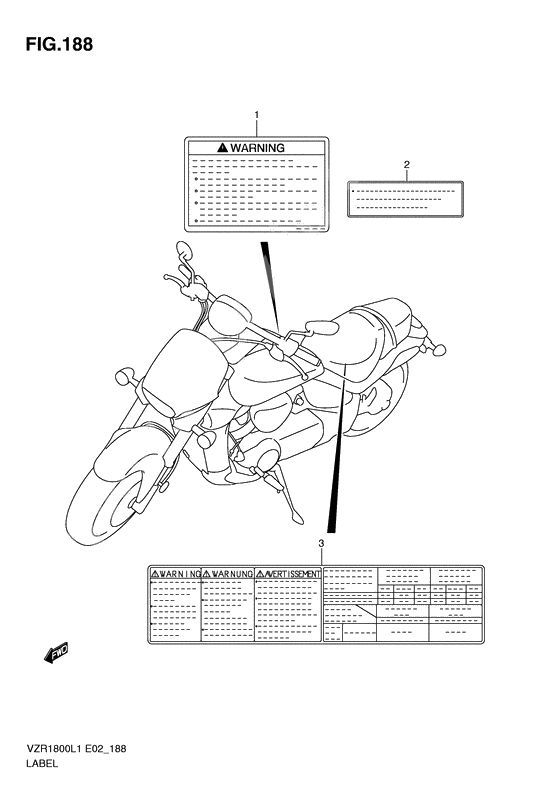 FIG.188

1

WARNING

2

3

WARNING WARNUNG AVERTISSEMENT

FWD

VZR1800L1 E02_188
LABEL